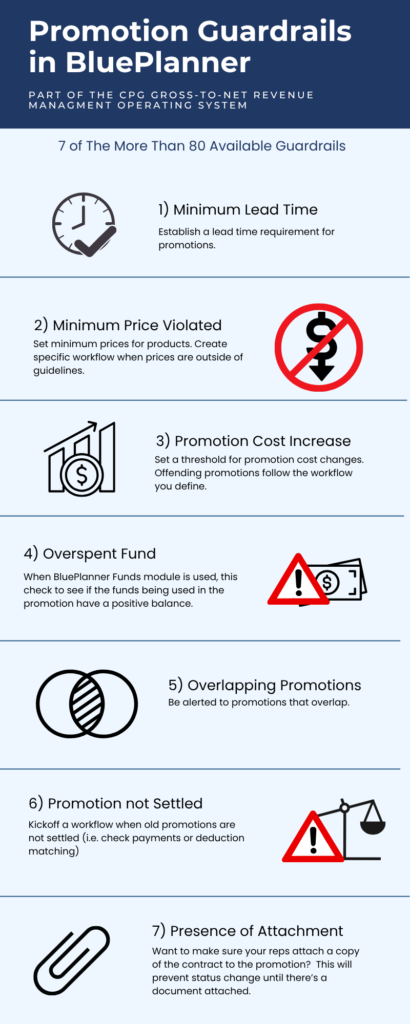 Promotion Guardrails in BluePlanner

PART OF THE CPG GROSS-TO-NET REVENUE MANAGMENT OPERATING SYSTEM

7 of The More Than 80 Available Guardrails

1) Minimum Lead Time

Establish a lead time requirement for promotions.

2) Minimum Price Violated

Set minimum prices for products. Create specific workflow when prices are outside of guidelines.

3) Promotion Cost Increase

Set a threshold for promotion cost changes. Offending promotions follow the workflow you define.

4) Overspent Fund

When BluePlanner Funds module is used, this check to see if the funds being used in the promotion have a positive balance.

5) Overlapping Promotions

Be alerted to promotions that overlap.

6) Promotion not Settled

Kickoff a workflow when old promotions are not settled (i.e. check payments or deduction matching)

7) Presence of Attachment

Want to make sure your reps attach a copy of the contract to the promotion? This will prevent status change until there's a document attached.